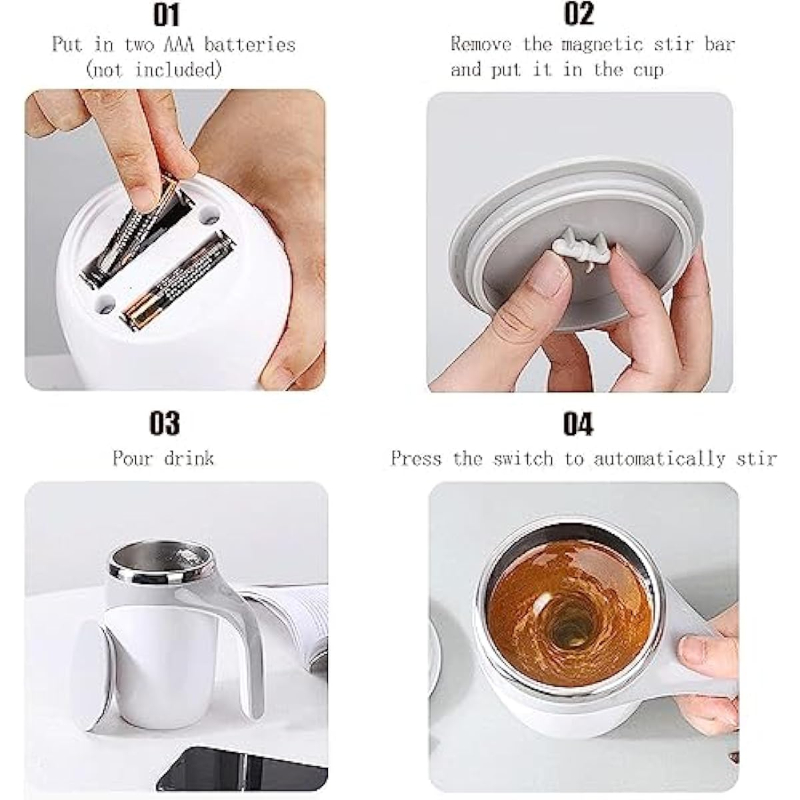 01
Put in two AAA batteries (not included)

02
Remove the magnetic stir bar and put it in the cup

03
Pour drink

04
Press the switch to automatically stir